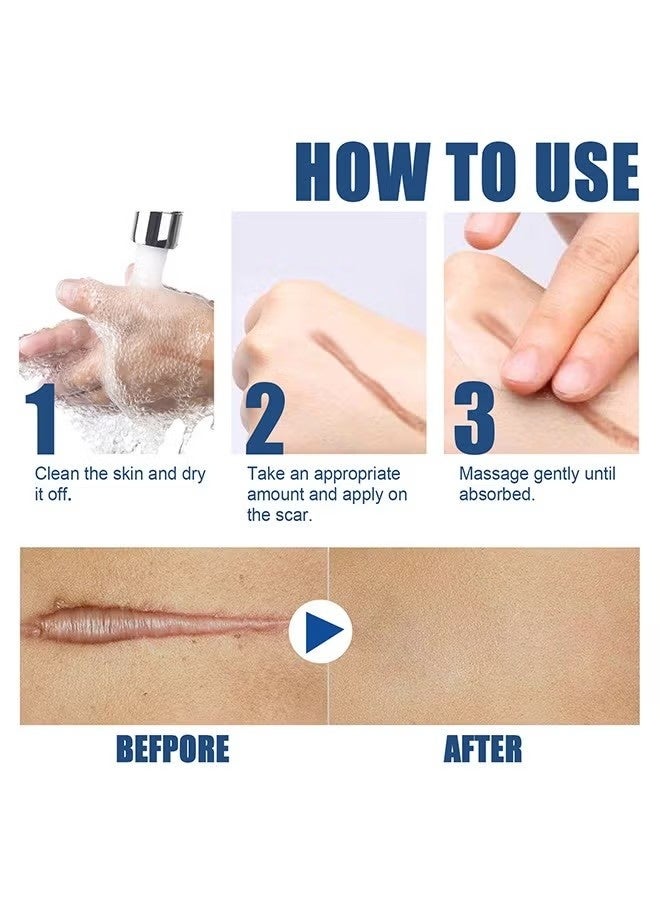 HOW TO USE

1
Clean the skin and dry it off.

2
Take an appropriate amount and apply on the scar.

3
Massage gently until absorbed.

BEFPORE

AFTER